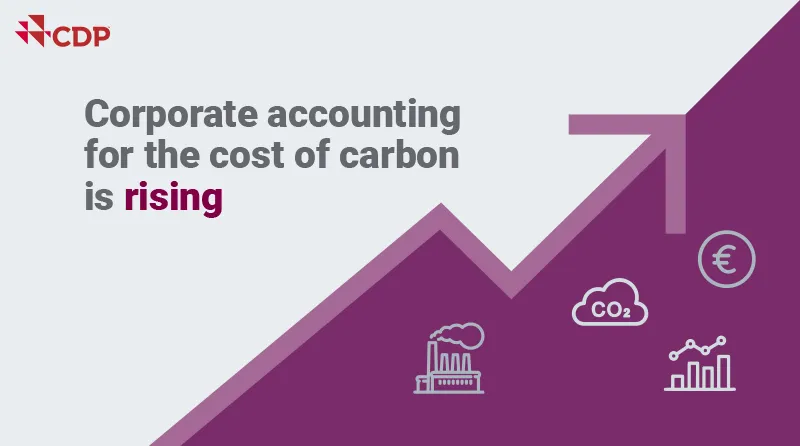 CDP

Corporate accounting for the cost of carbon is rising

€

$CO_2$